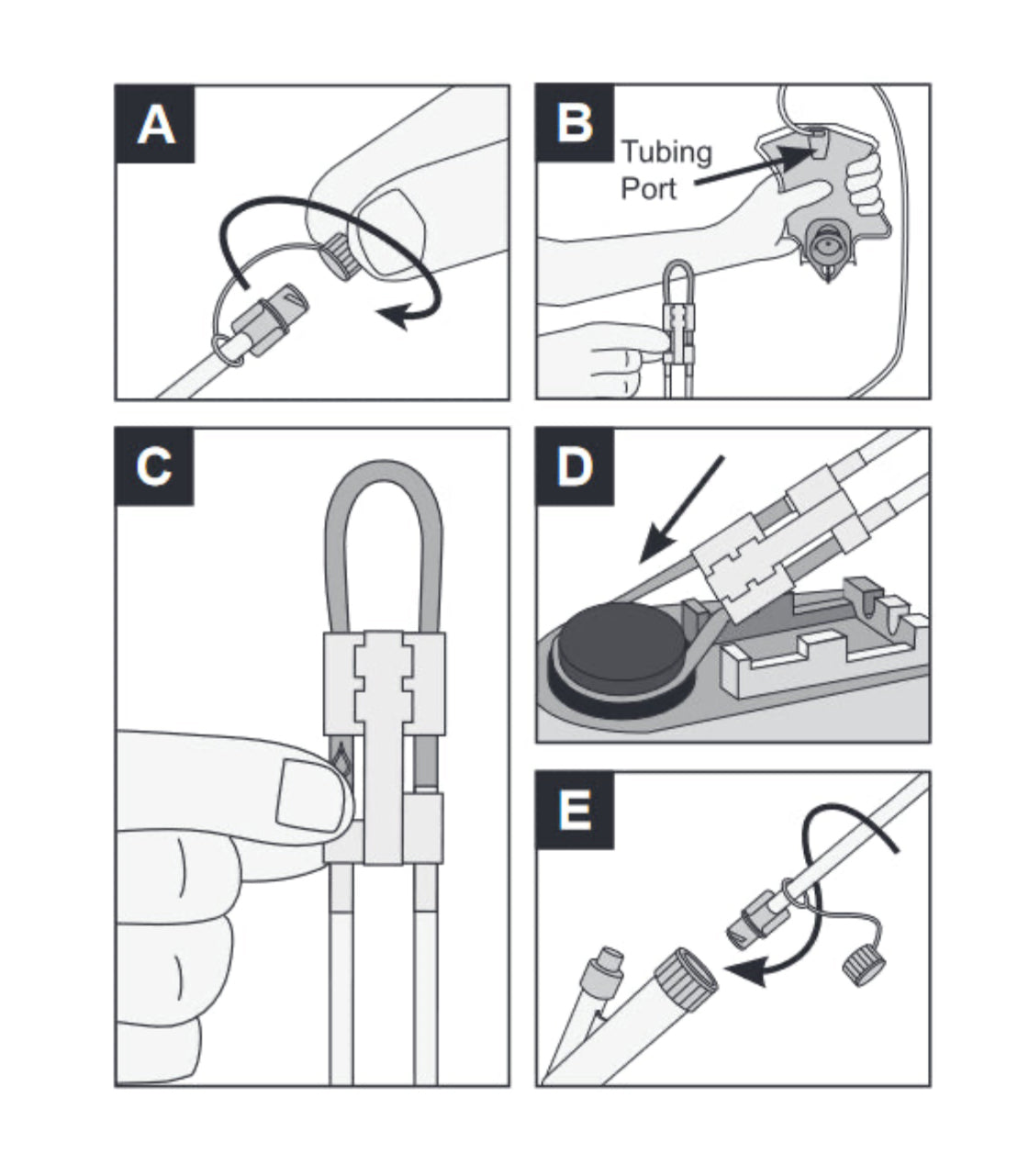 A

B

Tubing Port

C

D

E